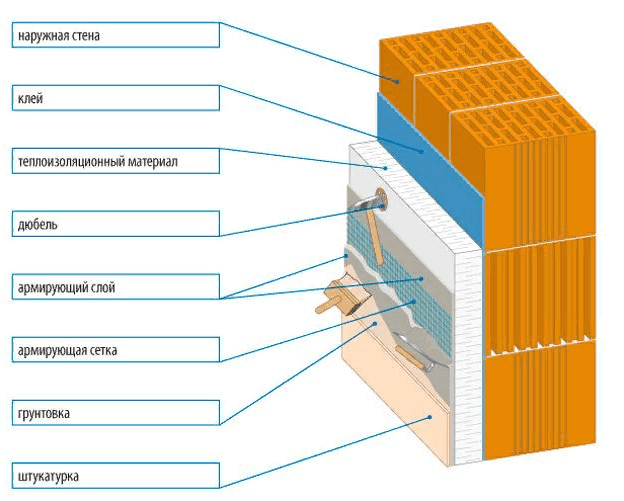 наружная стена

клей

теплоизоляционный материал

дюбель

армирующий слой

армирующая сетка

грунтовка

штукатурка